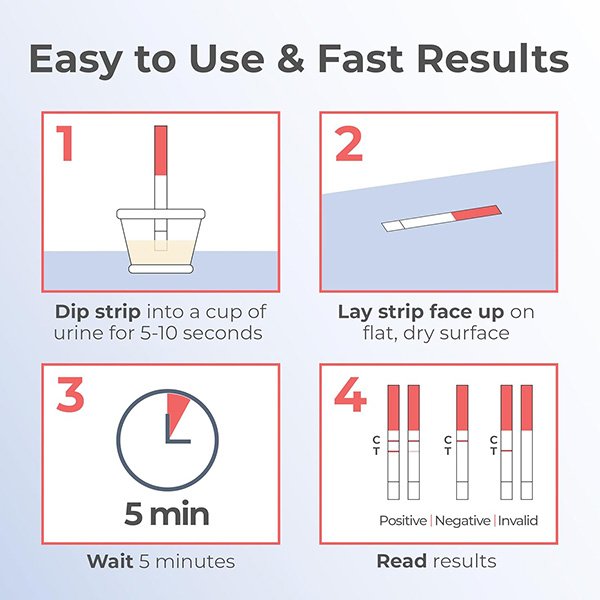 Easy to Use & Fast Results

1

Dip strip into a cup of urine for 5-10 seconds

2

Lay strip face up on flat, dry surface

3

5 min

Wait 5 minutes

4

C
T

C
T

C
T

Positive | Negative | Invalid

Read results